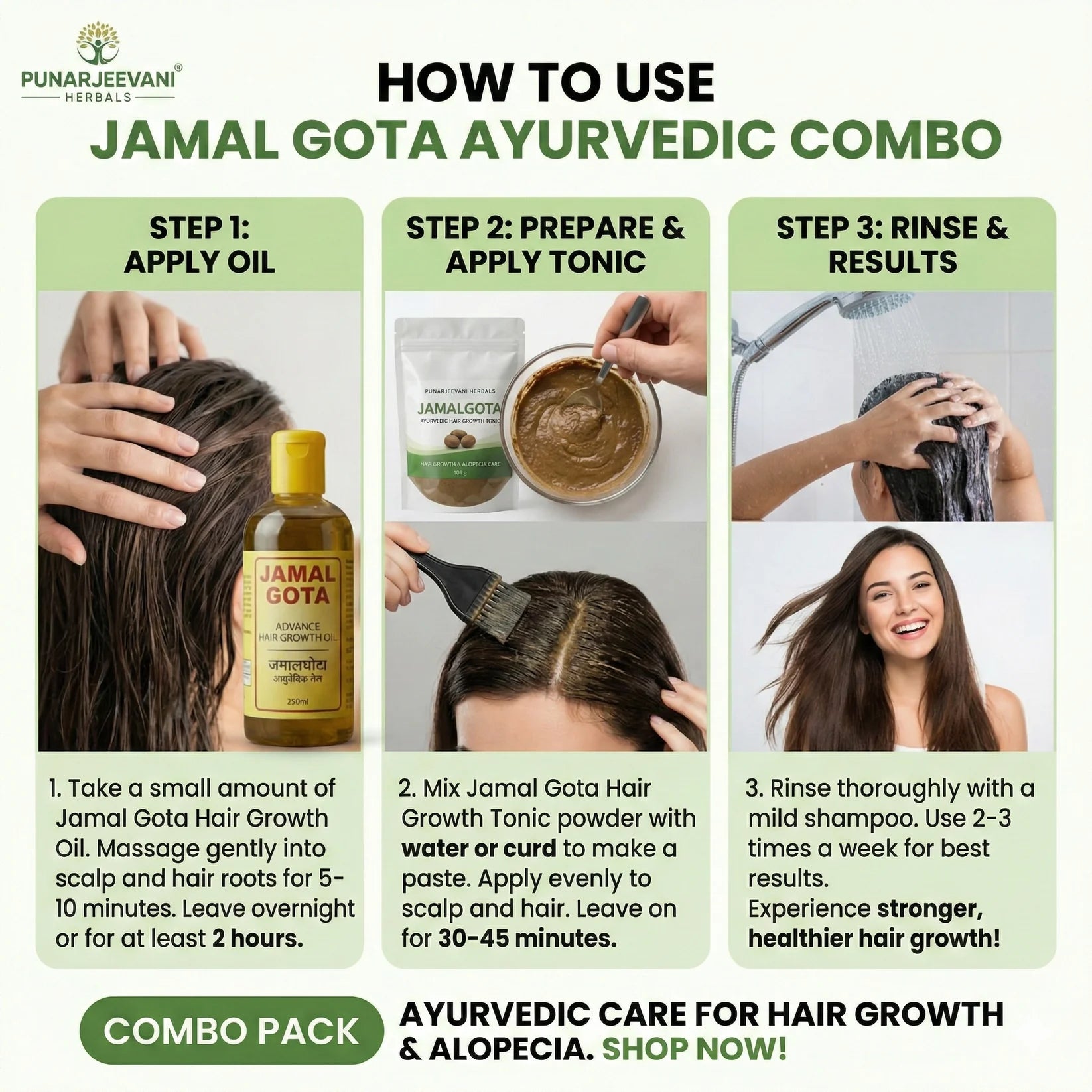 PUNARJEEVANI®
HERBALS

HOW TO USE
JAMAL GOTA AYURVEDIC COMBO

STEP 1:
APPLY OIL

JAMAL GOTA
ADVANCE
HAIR GROWTH OIL
जमालघोटा
आयुर्वेदिक तेल
250ml

1. Take a small amount of Jamal Gota Hair Growth Oil. Massage gently into scalp and hair roots for 5-10 minutes. Leave overnight or for at least 2 hours.

STEP 2: PREPARE & APPLY TONIC

PUNARJEEVANI HERBALS
JAMALGOTA
AYURVEDIC HAIR GROWTH TONIC
HAIR GROWTH & ALOPECIA CARE
100 g

2. Mix Jamal Gota Hair Growth Tonic powder with water or curd to make a paste. Apply evenly to scalp and hair. Leave on for 30-45 minutes.

STEP 3: RINSE & RESULTS

3. Rinse thoroughly with a mild shampoo. Use 2-3 times a week for best results.
Experience stronger, healthier hair growth!

COMBO PACK

AYURVEDIC CARE FOR HAIR GROWTH & ALOPECIA. SHOP NOW!